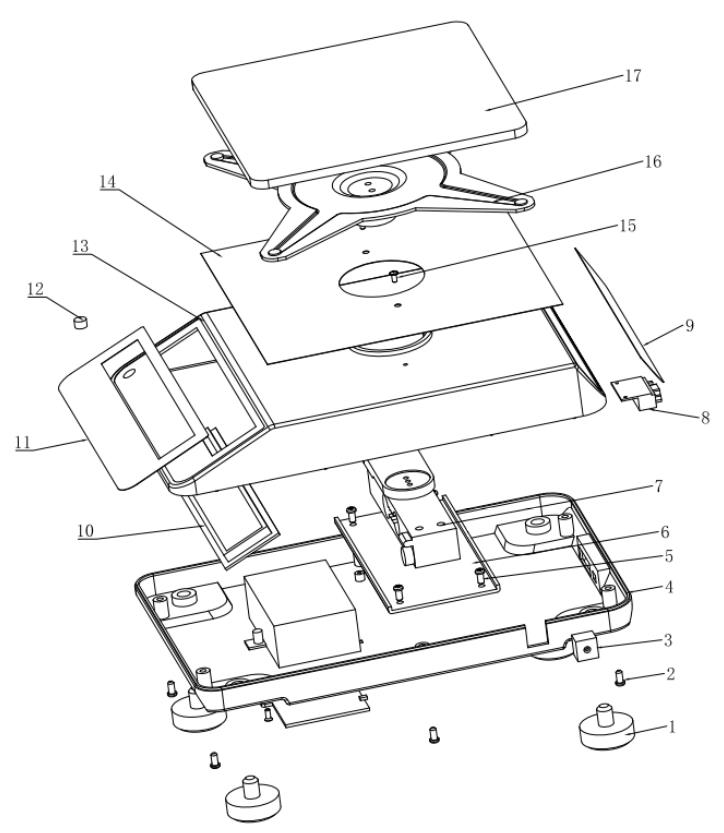 17
16
14
15
13
12
9
8
11
7
10
6
5
4
3
2
1